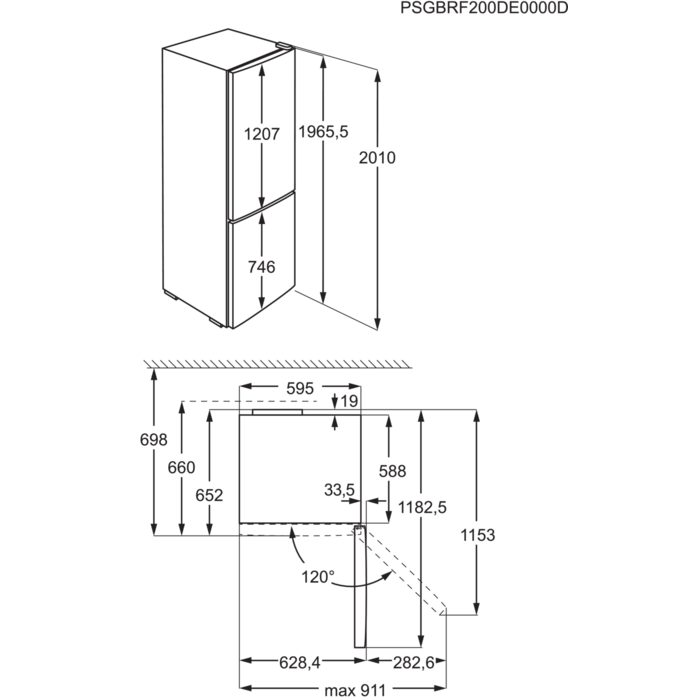 PSGBRF200DE0000D

1207
1965,5
2010
746

595
19
698
660
652
588
33,5
1182,5
1153
120°
628,4
282,6
max 911