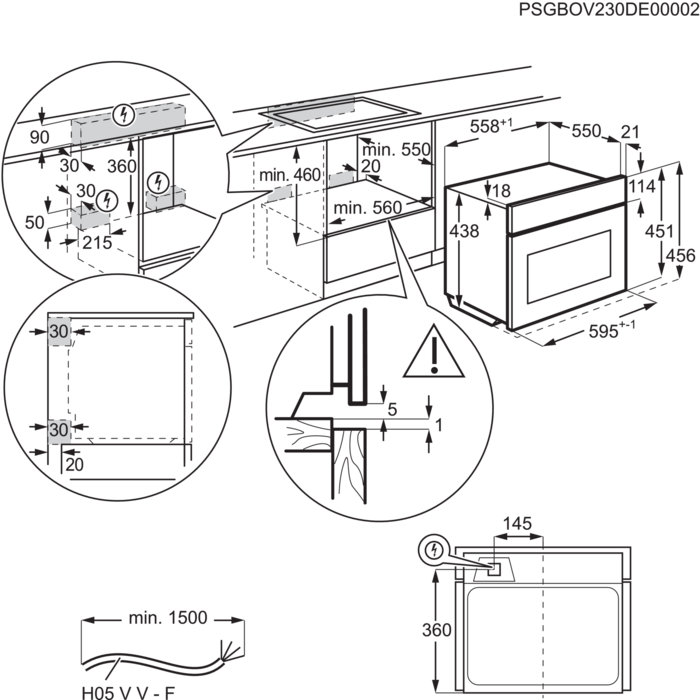 PSGBOV230DE00002

90
30
360
30
50
215

min. 460
min. 550
20
min. 560

$558^{+1}$
550
21
18
114
438
451
456
$595^{+-1}$

30
30
20

5
1

145
360

min. 1500
H05 V V - F