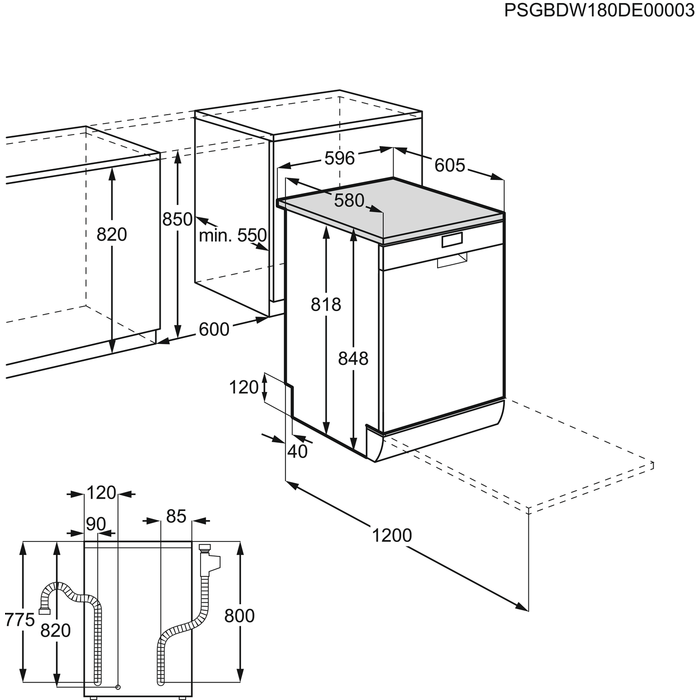 PSGBDW180DE00003

596
605
580
820
850
min. 550
818
848
600
120
40
1200
120
90
85
775
820
800