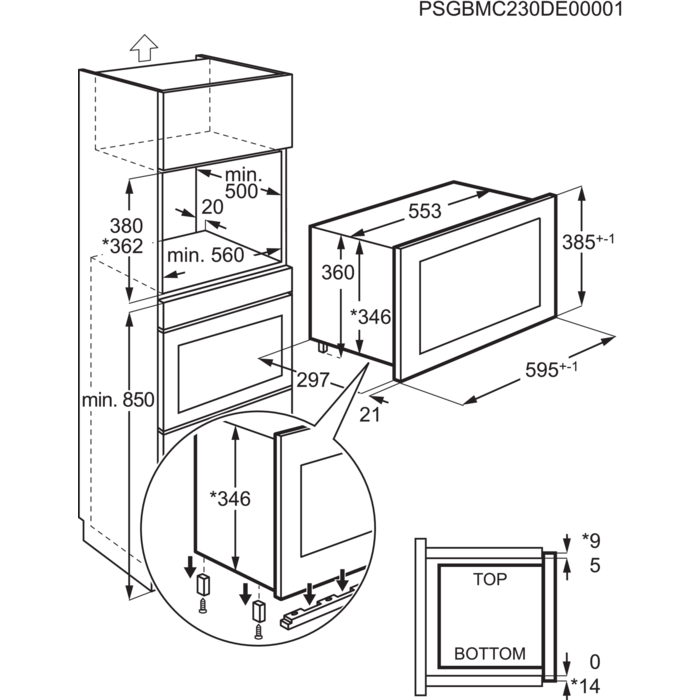 PSGBMC230DE00001

min. 500

20

380
*362

min. 560

min. 850

553

360

*346

$385^{+-1}$

297

21

$595^{+-1}$

*346

*9

5

TOP

BOTTOM

0

*14