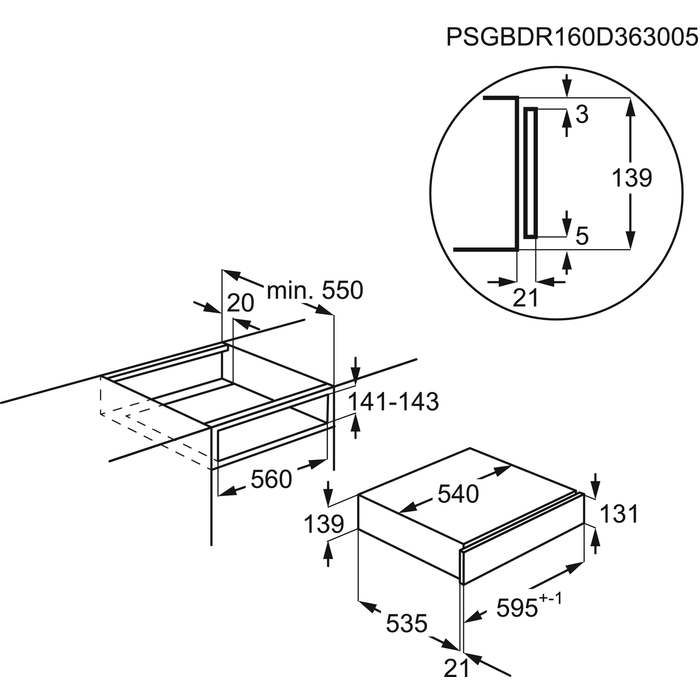 PSGBDR160D363005

3

139

5

21

min. 550

20

141-143

560

540

139

131

535

$595^{+-1}$

21